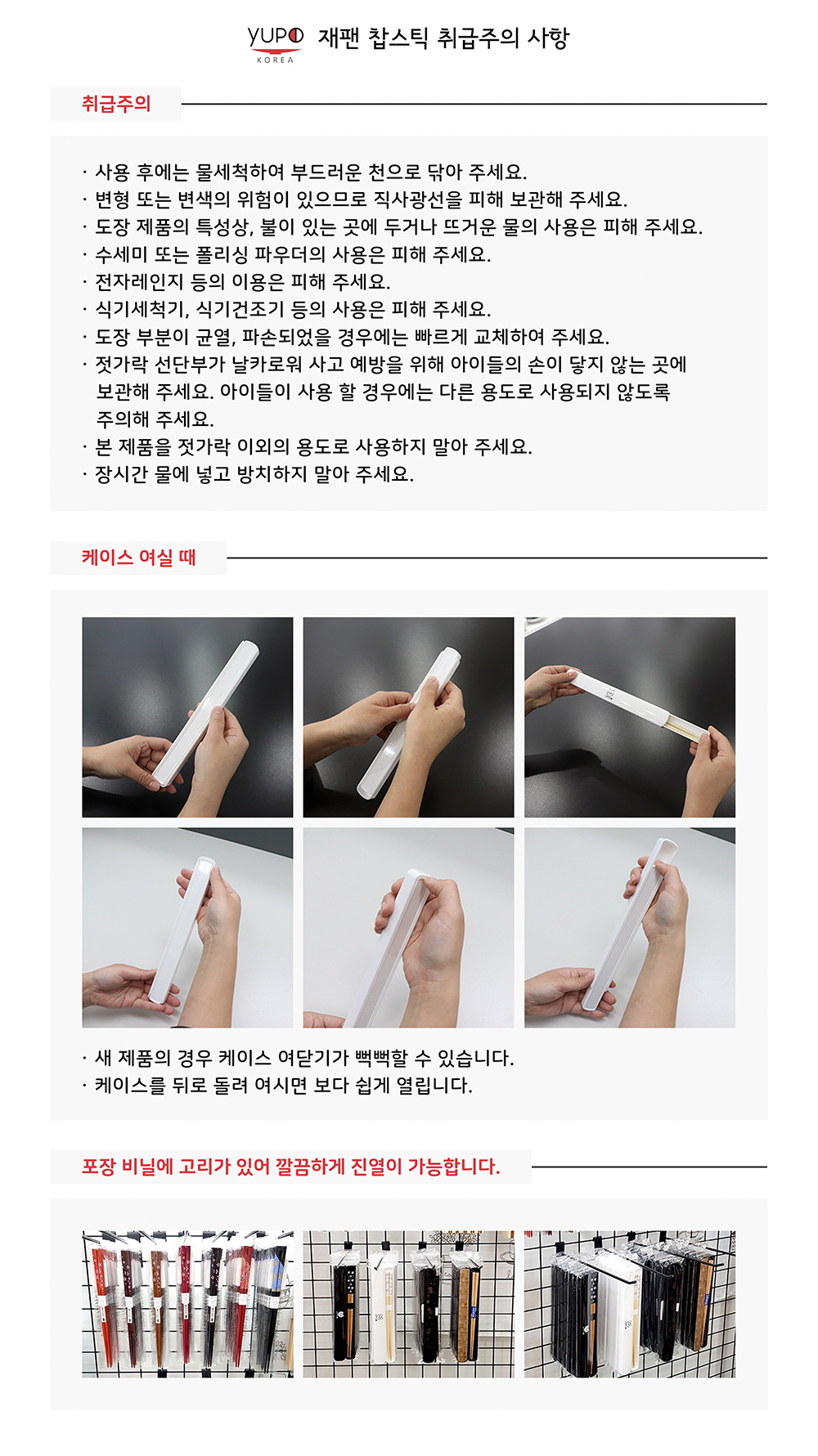 YUPO KOREA 재팬 찹스틱 취급주의 사항

취급주의

· 사용 후에는 물세척하여 부드러운 천으로 닦아 주세요.
· 변형 또는 변색의 위험이 있으므로 직사광선을 피해 보관해 주세요.
· 도장 제품의 특성상, 불이 있는 곳에 두거나 뜨거운 물의 사용은 피해 주세요.
· 수세미 또는 폴리싱 파우더의 사용은 피해 주세요.
· 전자레인지 등의 이용은 피해 주세요.
· 식기세척기, 식기건조기 등의 사용은 피해 주세요.
· 도장 부분이 균열, 파손되었을 경우에는 빠르게 교체하여 주세요.
· 젓가락 선단부가 날카로워 사고 예방을 위해 아이들의 손이 닿지 않는 곳에 보관해 주세요. 아이들이 사용 할 경우에는 다른 용도로 사용되지 않도록 주의해 주세요.
· 본 제품을 젓가락 이외의 용도로 사용하지 말아 주세요.
· 장시간 물에 넣고 방치하지 말아 주세요.

케이스 여실 때

· 새 제품의 경우 케이스 여닫기가 뻑뻑할 수 있습니다.
· 케이스를 뒤로 돌려 여시면 보다 쉽게 열립니다.

포장 비닐에 고리가 있어 깔끔하게 진열이 가능합니다.